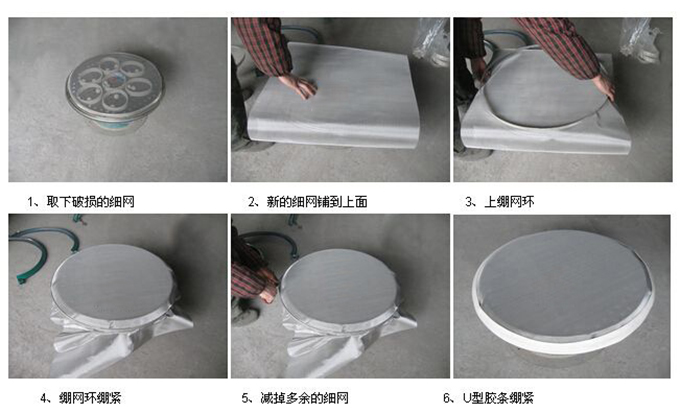 1、取下破损的细网

2、新的细网铺到上面

3、上绷网环

4、绷网环绷紧

5、减掉多余的细网

6、U型胶条绷紧